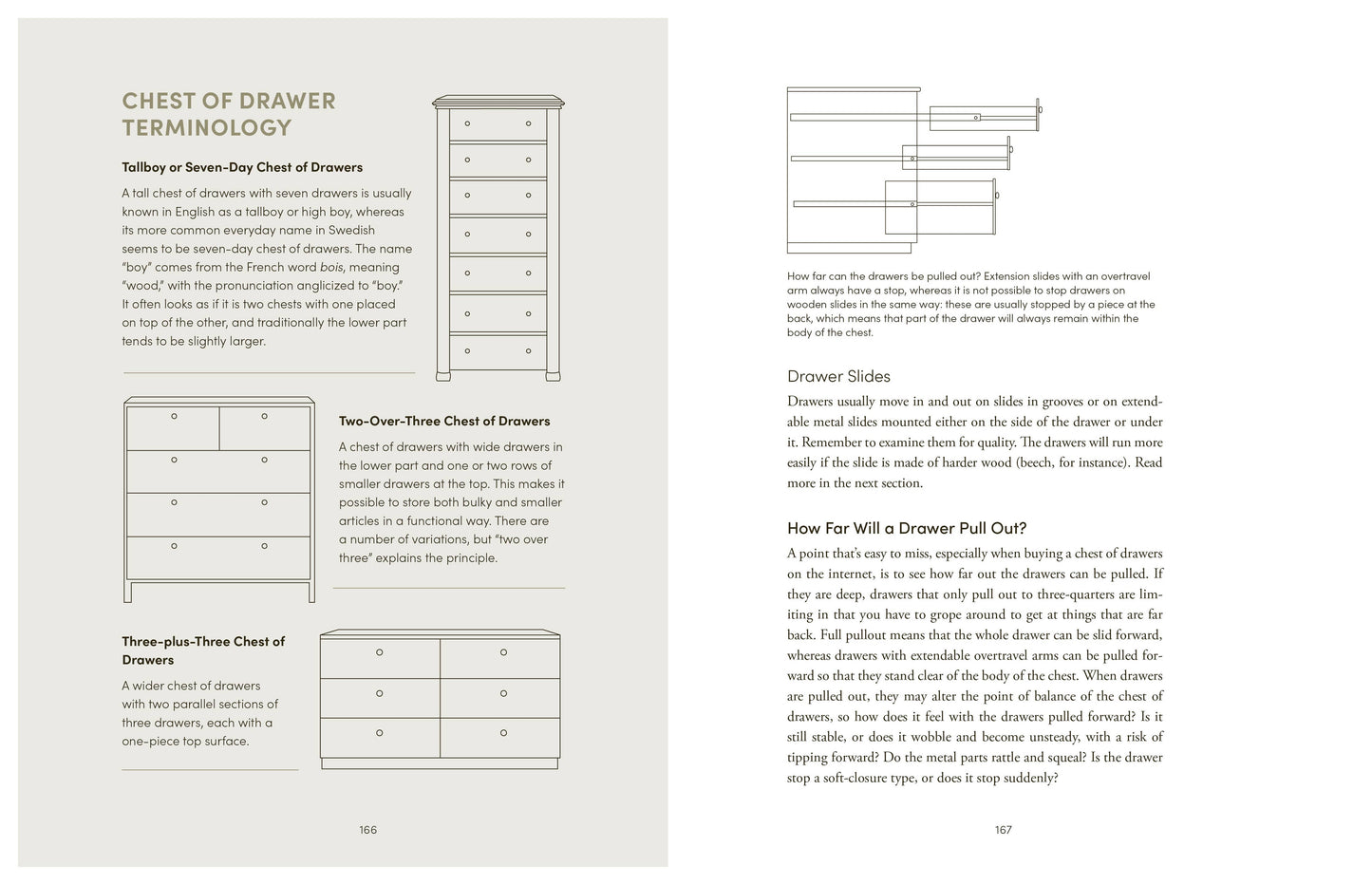 CHEST OF DRAWER TERMINOLOGY

Tallboy or Seven-Day Chest of Drawers

A tall chest of drawers with seven drawers is usually known in English as a tallboy or high boy, whereas its more common everyday name in Swedish seems to be seven-day chest of drawers. The name "boy" comes from the French word bois, meaning "wood," with the pronunciation anglicized to "boy." It often looks as if it is two chests with one placed on top of the other, and traditionally the lower part tends to be slightly larger.

Two-Over-Three Chest of Drawers

A chest of drawers with wide drawers in the lower part and one or two rows of smaller drawers at the top. This makes it possible to store both bulky and smaller articles in a functional way. There are a number of variations, but "two over three" explains the principle.

Three-plus-Three Chest of Drawers

A wider chest of drawers with two parallel sections of three drawers, each with a one-piece top surface.

166

How far can the drawers be pulled out? Extension slides with an overtravel arm always have a stop, whereas it is not possible to stop drawers on wooden slides in the same way: these are usually stopped by a piece at the back, which means that part of the drawer will always remain within the body of the chest.

Drawer Slides

Drawers usually move in and out on slides in grooves or on extendable metal slides mounted either on the side of the drawer or under it. Remember to examine them for quality. The drawers will run more easily if the slide is made of harder wood (beech, for instance). Read more in the next section.

How Far Will a Drawer Pull Out?

A point that's easy to miss, especially when buying a chest of drawers on the internet, is to see how far out the drawers can be pulled. If they are deep, drawers that only pull out to three-quarters are limiting in that you have to grope around to get at things that are far back. Full pullout means that the whole drawer can be slid forward, whereas drawers with extendable overtravel arms can be pulled forward so that they stand clear of the body of the chest. When drawers are pulled out, they may alter the point of balance of the chest of drawers, so how does it feel with the drawers pulled forward? Is it still stable, or does it wobble and become unsteady, with a risk of tipping forward? Do the metal parts rattle and squeal? Is the drawer stop a soft-closure type, or does it stop suddenly?

167